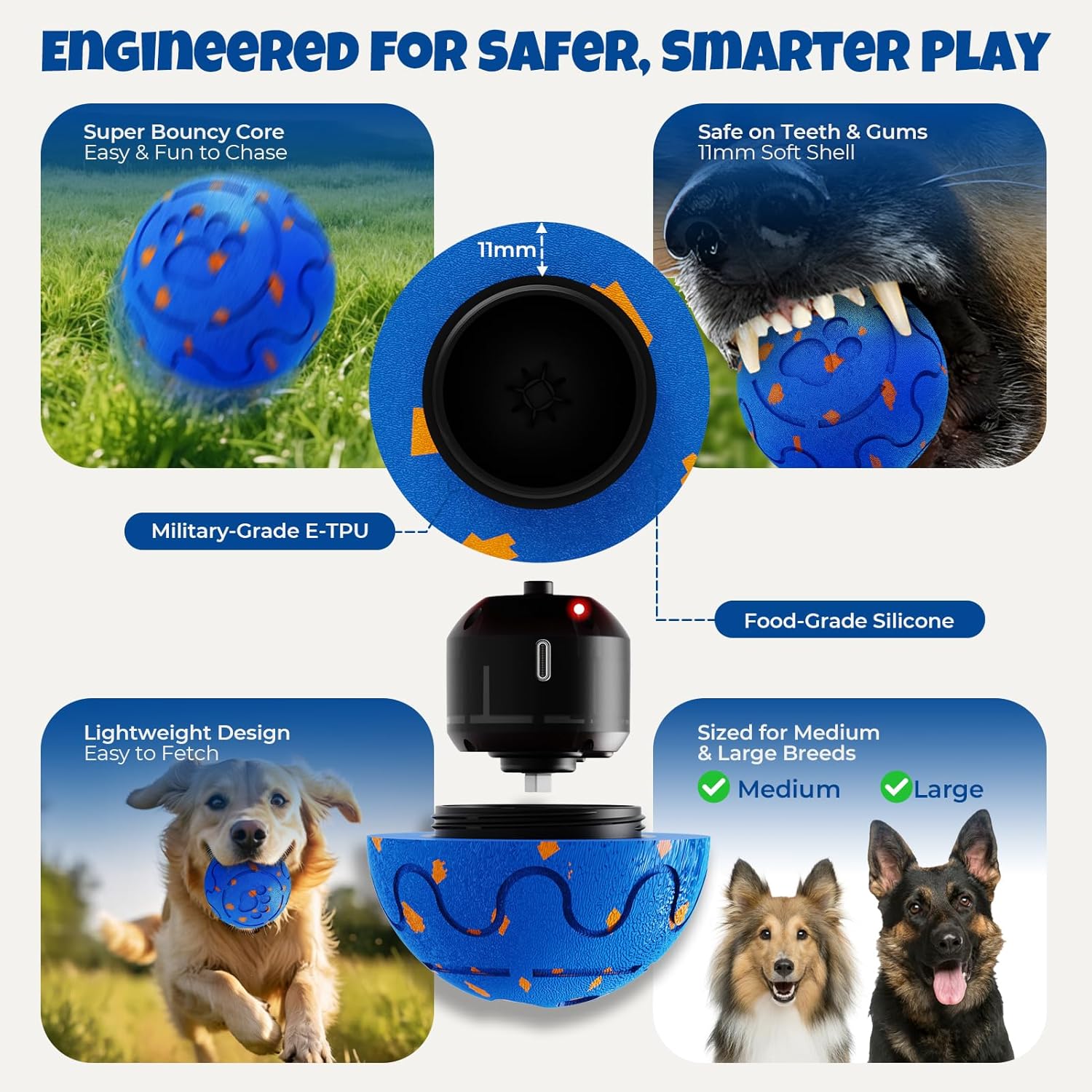 ENGINEERED FOR SAFER, SMARTER PLAY

Super Bouncy Core
Easy & Fun to Chase

Safe on Teeth & Gums
11mm Soft Shell

11mm

Military-Grade E-TPU

Food-Grade Silicone

Lightweight Design
Easy to Fetch

Sized for Medium & Large Breeds

Medium

Large