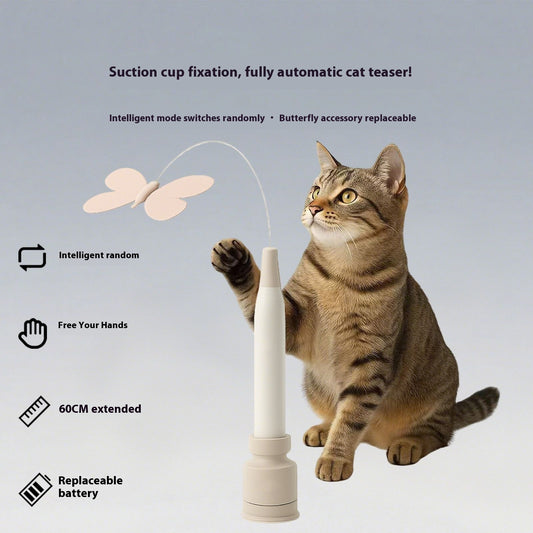 Suction cup fixation, fully automatic cat teaser!

Intelligent mode switches randomly · Butterfly accessory replaceable

Intelligent random

Free Your Hands

60CM extended

Replaceable battery