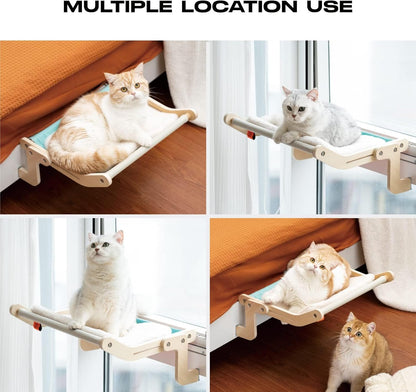 MULTIPLE LOCATION USE