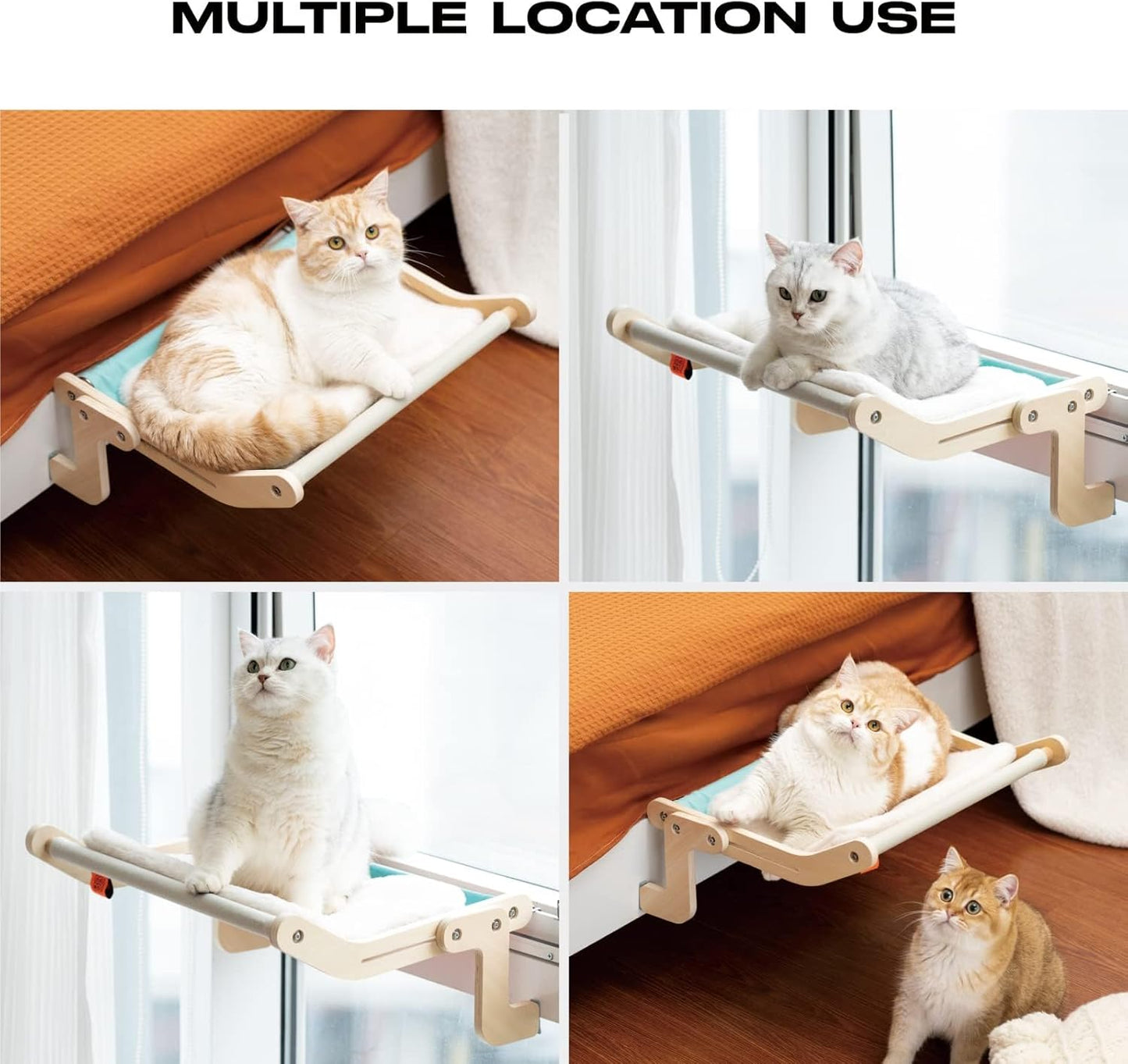 MULTIPLE LOCATION USE